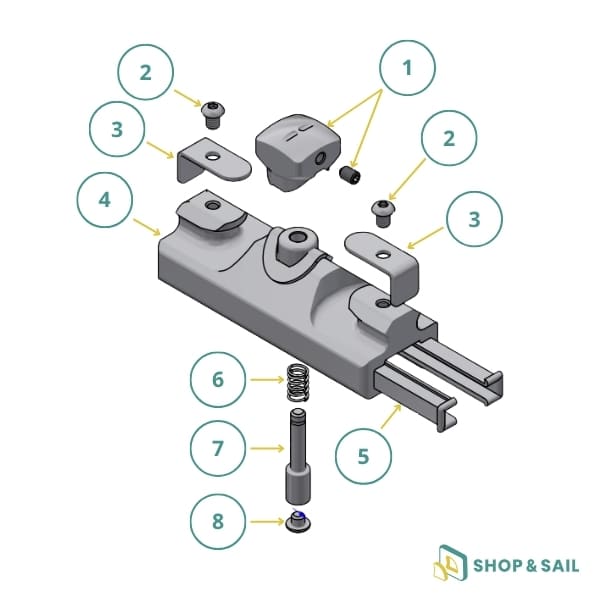 2

1

3

2

4

3

6

7

5

8

SHOP & SAIL